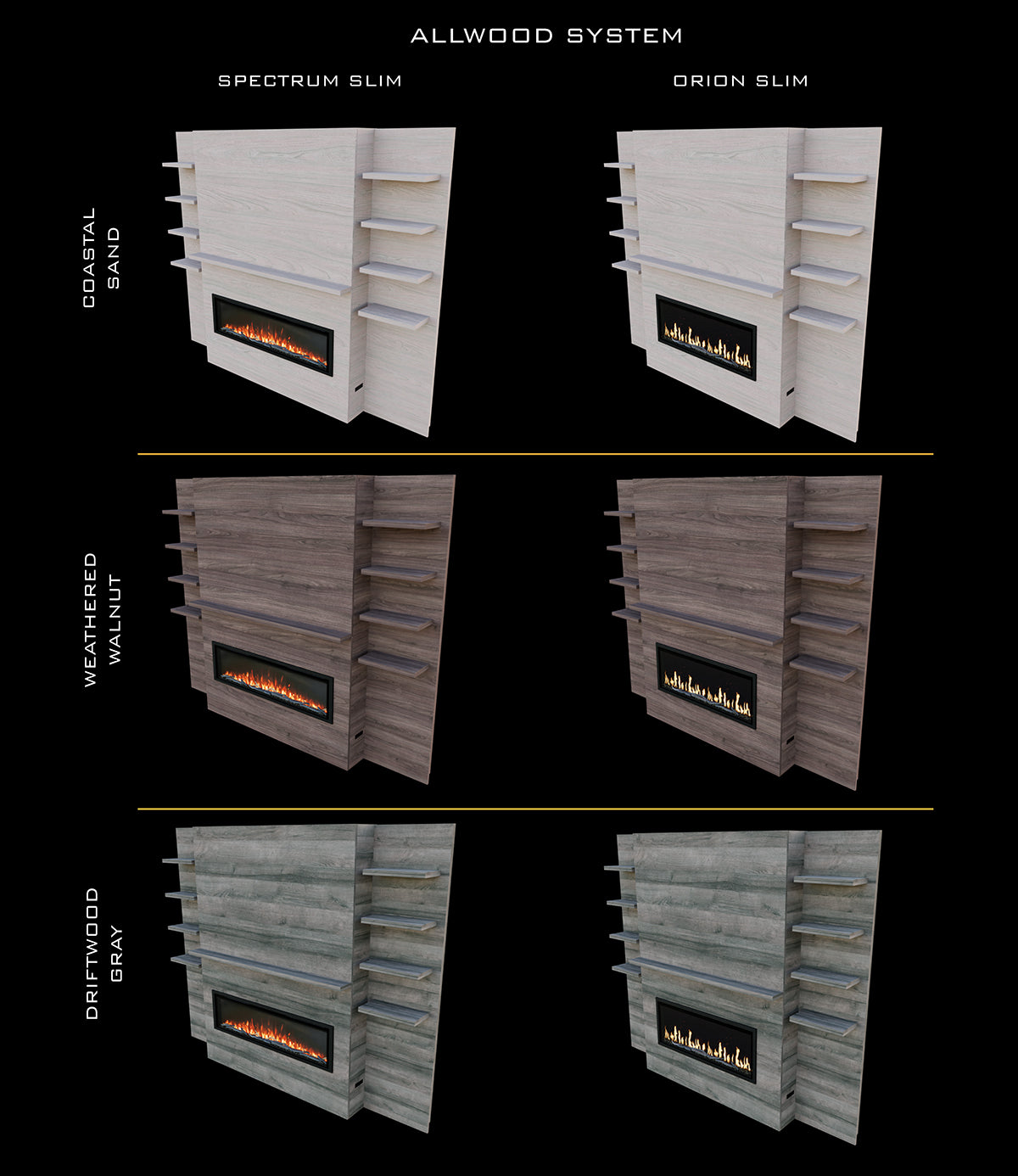 ALLWOOD SYSTEM

SPECTRUM SLIM

ORION SLIM

COASTAL SAND

WEATHERED WALNUT

DRIFTWOOD GRAY